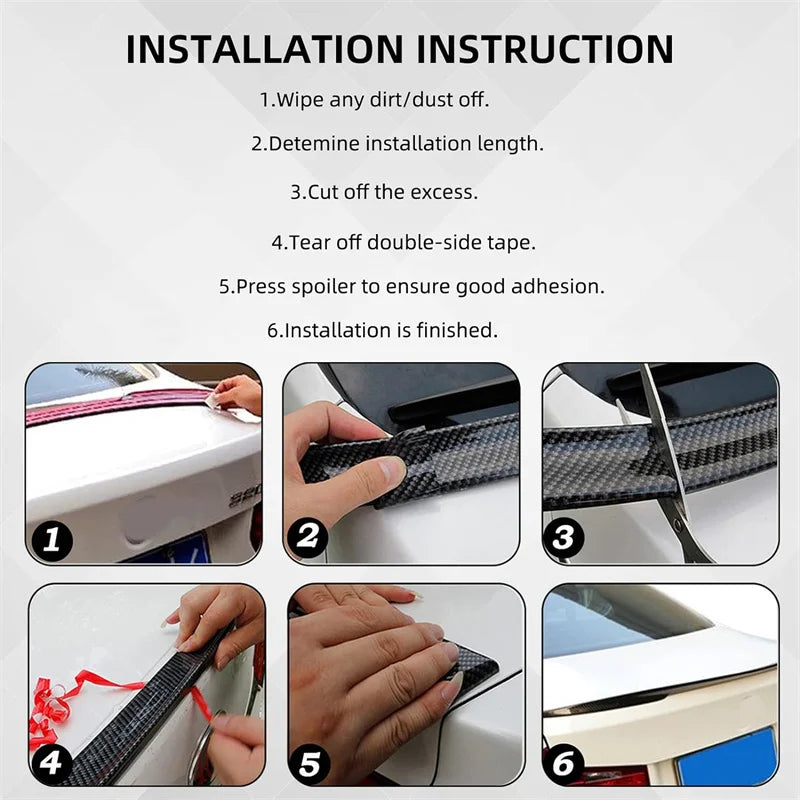 INSTALLATION INSTRUCTION

1.Wipe any dirt/dust off.

2.Detemine installation length.

3.Cut off the excess.

4.Tear off double-side tape.

5.Press spoiler to ensure good adhesion.

6.Installation is finished.

1

2

3

4

5

6